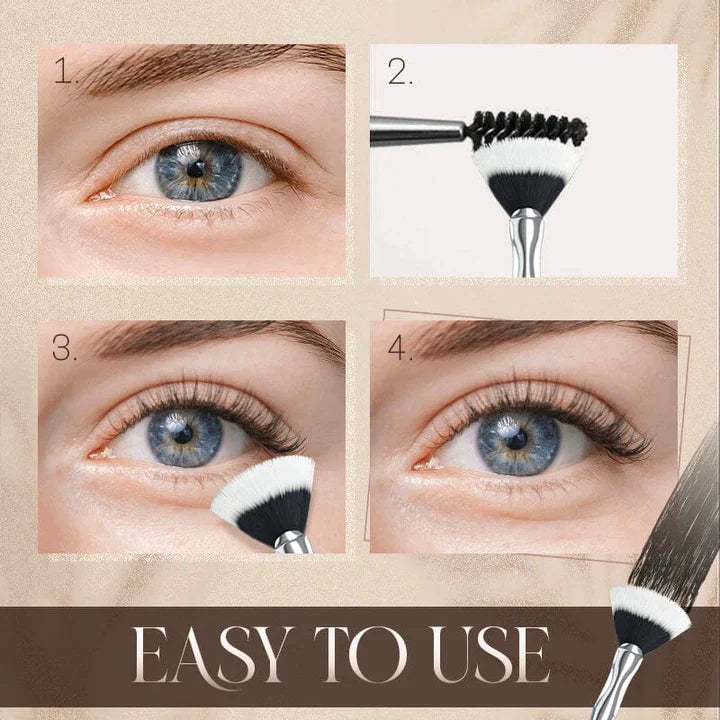 1.

2.

3.

4.

EASY TO USE